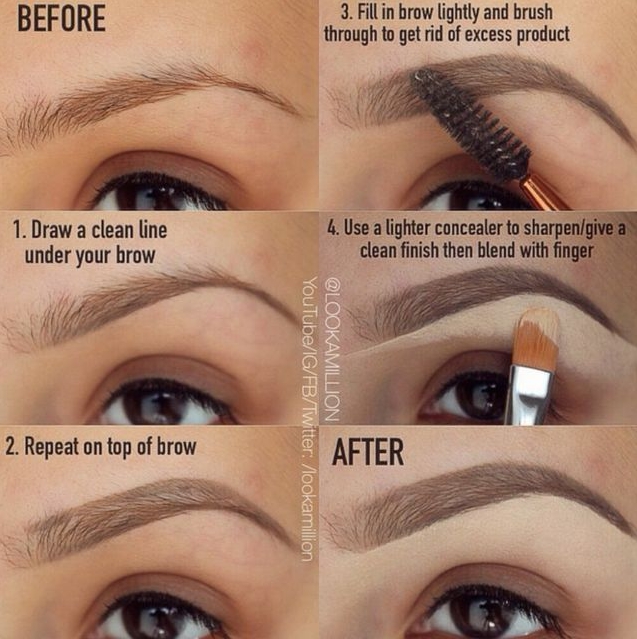 BEFORE

1. Draw a clean line under your brow

2. Repeat on top of brow

3. Fill in brow lightly and brush through to get rid of excess product

4. Use a lighter concealer to sharpen/give a clean finish then blend with finger

AFTER

@LOOKAMILLION
YouTube/IG/FB/Twitter: /lookamillion