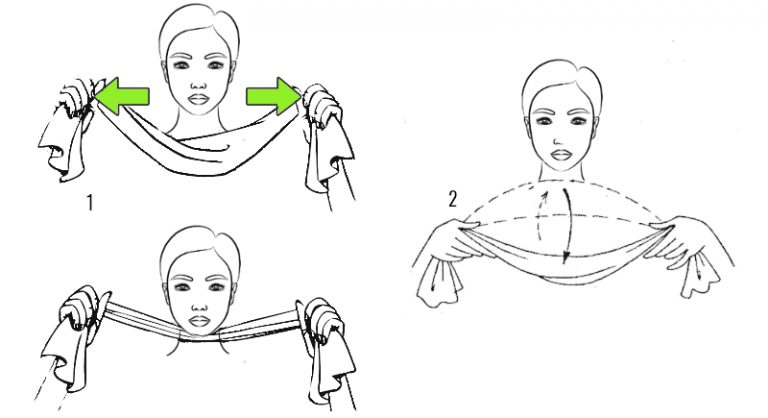 1

2